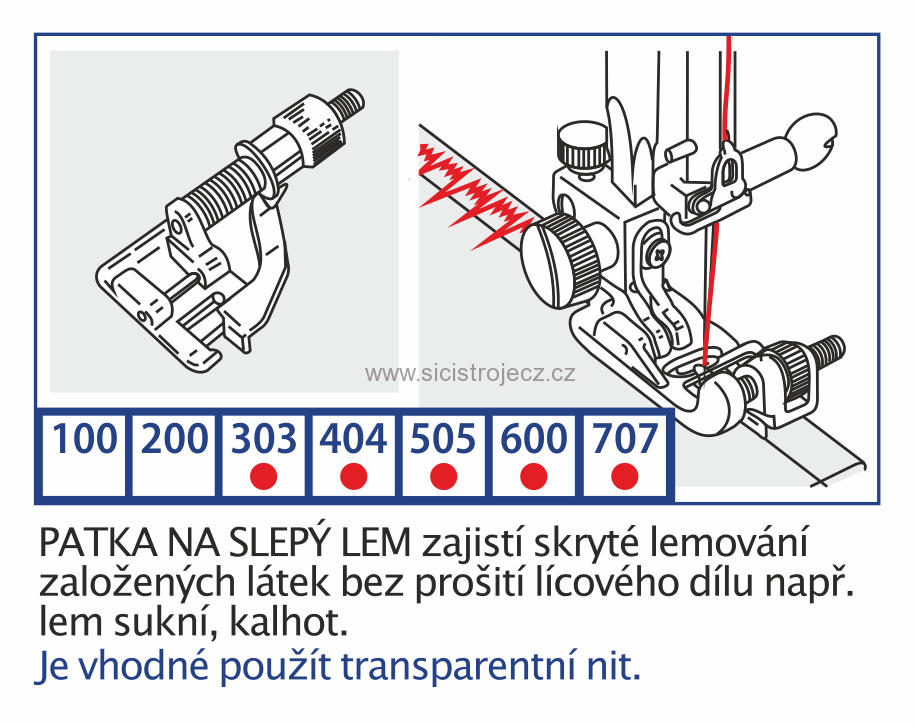 www.sicistrojecz.cz

| 100 | 200 | 303 | 404 | 505 | 600 | 707 |
|---|---|---|---|---|---|---|
| | | ● | ● | ● | ● | ● |

PATKA NA SLEPÝ LEM zajistí skryté lemování založených látek bez prošití lícového dílu např. lem sukní, kalhot.
Je vhodné použít transparentní nit.