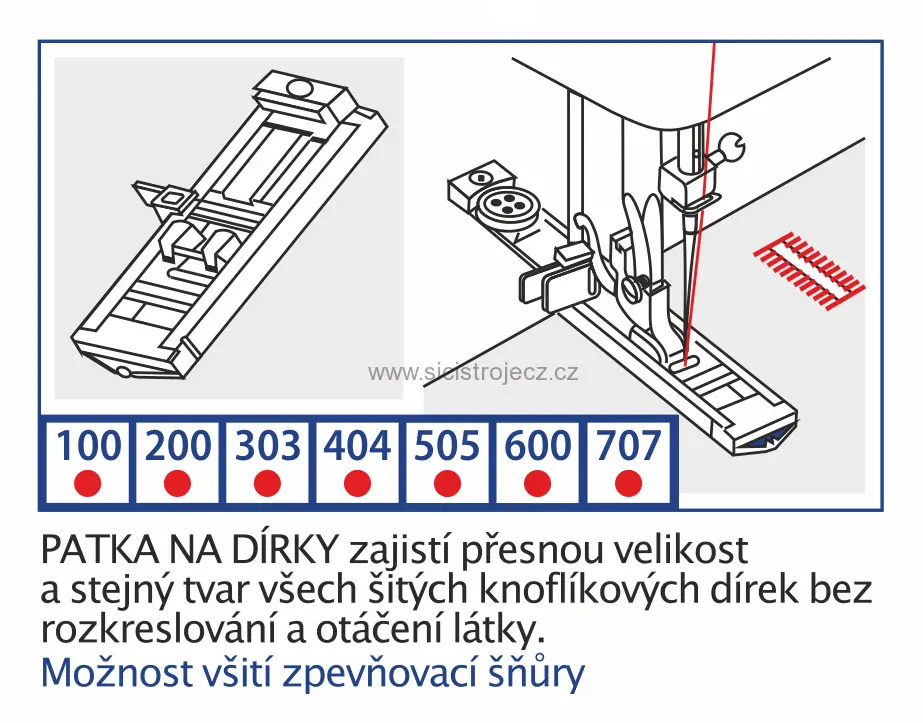 www.sicistrojecz.cz

| 100 | 200 | 303 | 404 | 505 | 600 | 707 |
|---|---|---|---|---|---|---|
| ● | ● | ● | ● | ● | ● | ● |

PATKA NA DÍRKY zajistí přesnou velikost a stejný tvar všech šitých knoflíkových dírek bez rozkreslování a otáčení látky.
Možnost všití zpevňovací šňůry