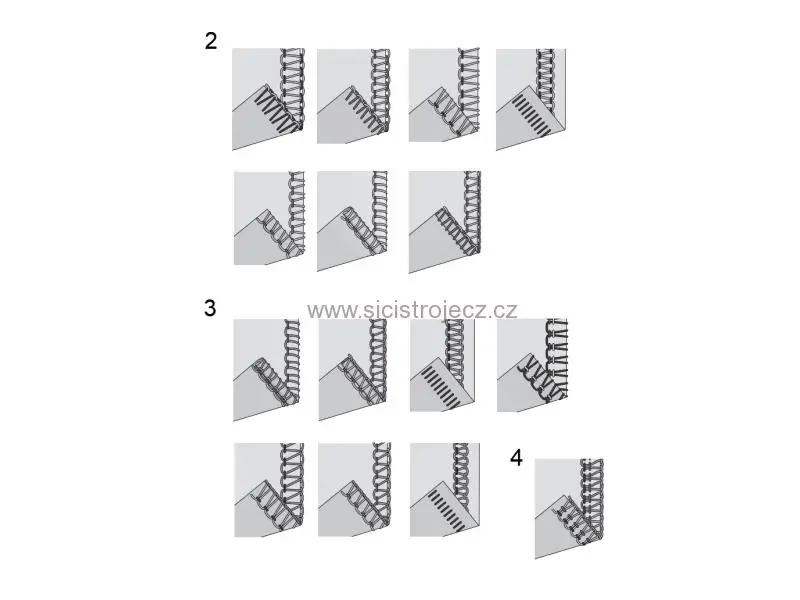 2

3

www.sicistrojecz.cz

4